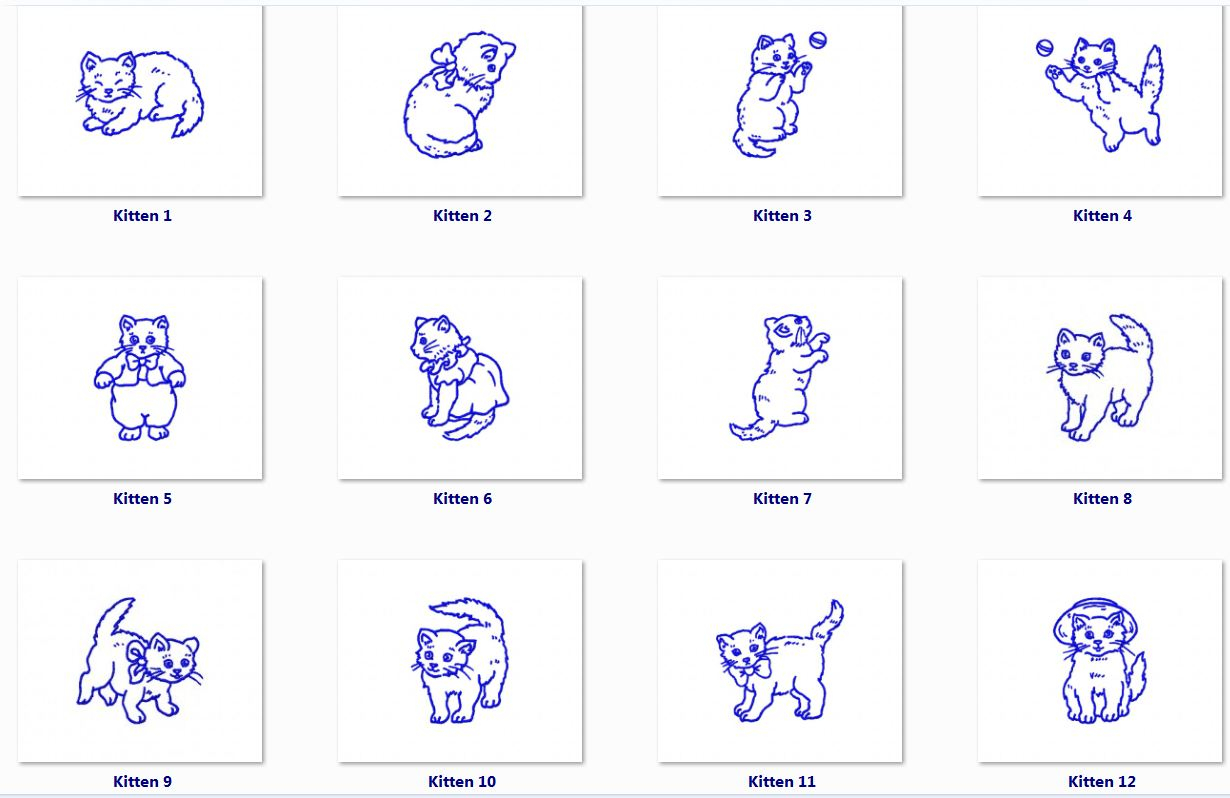 Kitten 1

Kitten 2

Kitten 3

Kitten 4

Kitten 5

Kitten 6

Kitten 7

Kitten 8

Kitten 9

Kitten 10

Kitten 11

Kitten 12