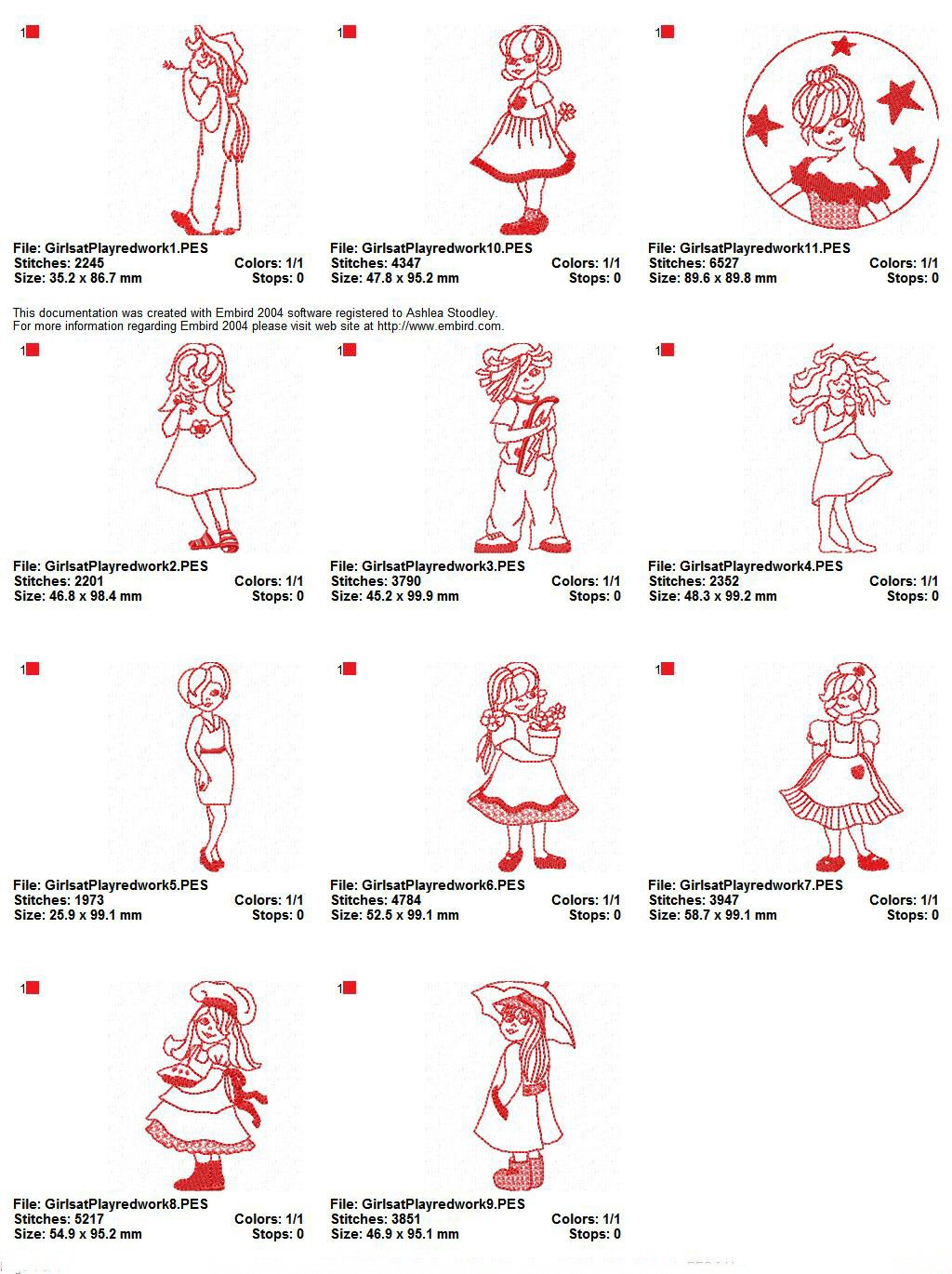 1

File: GirlsatPlayredwork1.PES
Stitches: 2245 Colors: 1/1
Size: 35.2 x 86.7 mm Stops: 0

1

File: GirlsatPlayredwork10.PES
Stitches: 4347 Colors: 1/1
Size: 47.8 x 95.2 mm Stops: 0

1

File: GirlsatPlayredwork11.PES
Stitches: 6527 Colors: 1/1
Size: 89.6 x 89.8 mm Stops: 0

This documentation was created with Embird 2004 software registered to Ashlea Stoodley.
For more information regarding Embird 2004 please visit web site at http://www.embird.com.

1

File: GirlsatPlayredwork2.PES
Stitches: 2201 Colors: 1/1
Size: 46.8 x 98.4 mm Stops: 0

1

File: GirlsatPlayredwork3.PES
Stitches: 3790 Colors: 1/1
Size: 45.2 x 99.9 mm Stops: 0

1

File: GirlsatPlayredwork4.PES
Stitches: 2352 Colors: 1/1
Size: 48.3 x 99.2 mm Stops: 0

1

File: GirlsatPlayredwork5.PES
Stitches: 1973 Colors: 1/1
Size: 25.9 x 99.1 mm Stops: 0

1

File: GirlsatPlayredwork6.PES
Stitches: 4784 Colors: 1/1
Size: 52.5 x 99.1 mm Stops: 0

1

File: GirlsatPlayredwork7.PES
Stitches: 3947 Colors: 1/1
Size: 58.7 x 99.1 mm Stops: 0

1

File: GirlsatPlayredwork8.PES
Stitches: 5217 Colors: 1/1
Size: 54.9 x 95.2 mm Stops: 0

1

File: GirlsatPlayredwork9.PES
Stitches: 3851 Colors: 1/1
Size: 46.9 x 95.1 mm Stops: 0