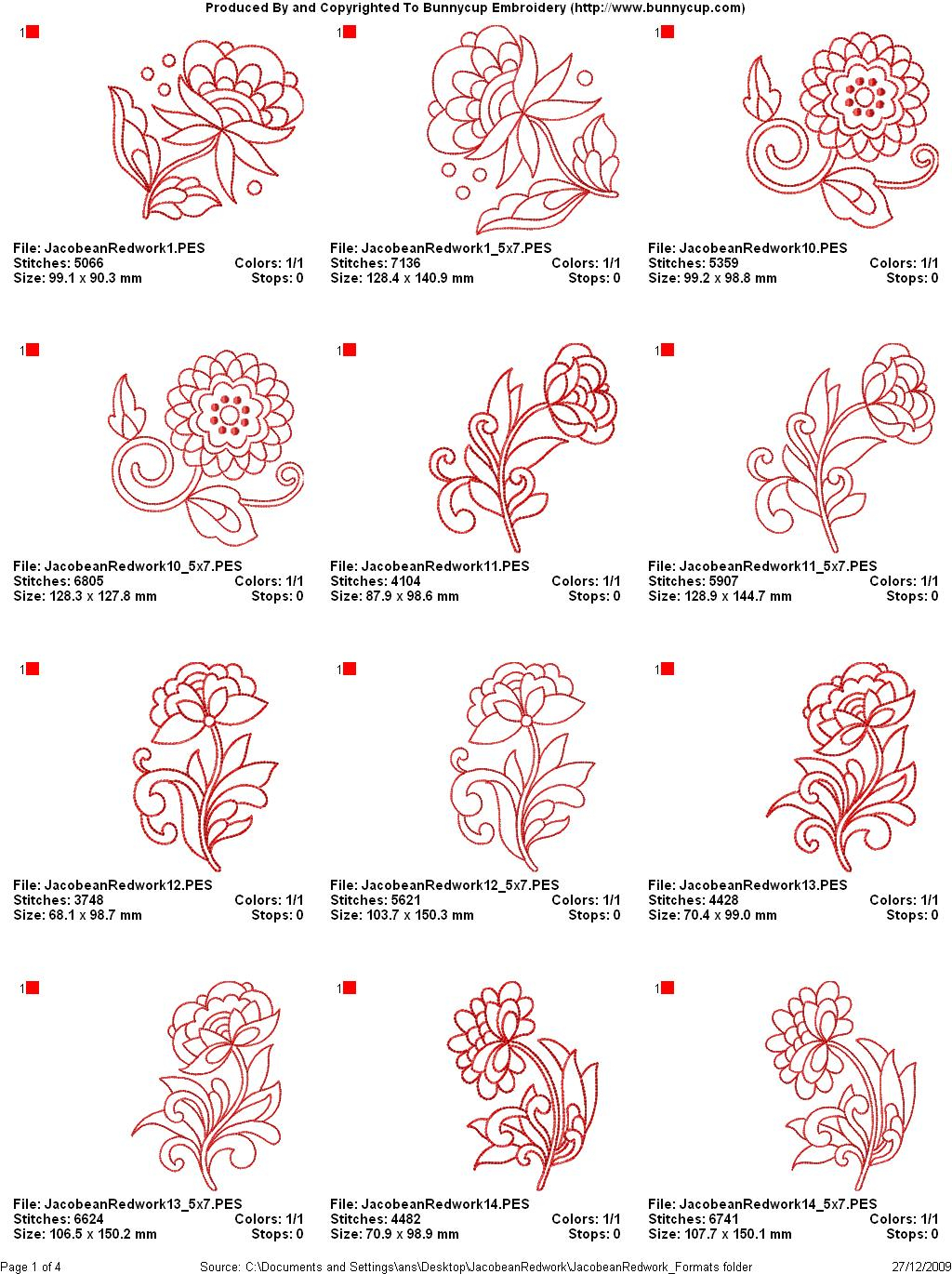 Produced By and Copyrighted To Bunnycup Embroidery (http://www.bunnycup.com)

1

File: JacobeanRedwork1.PES
Stitches: 5066 Colors: 1/1
Size: 99.1 x 90.3 mm Stops: 0

1

File: JacobeanRedwork1_5x7.PES
Stitches: 7136 Colors: 1/1
Size: 128.4 x 140.9 mm Stops: 0

1

File: JacobeanRedwork10.PES
Stitches: 5359 Colors: 1/1
Size: 99.2 x 98.8 mm Stops: 0

1

File: JacobeanRedwork10_5x7.PES
Stitches: 6805 Colors: 1/1
Size: 128.3 x 127.8 mm Stops: 0

1

File: JacobeanRedwork11.PES
Stitches: 4104 Colors: 1/1
Size: 87.9 x 98.6 mm Stops: 0

1

File: JacobeanRedwork11_5x7.PES
Stitches: 5907 Colors: 1/1
Size: 128.9 x 144.7 mm Stops: 0

1

File: JacobeanRedwork12.PES
Stitches: 3748 Colors: 1/1
Size: 68.1 x 98.7 mm Stops: 0

1

File: JacobeanRedwork12_5x7.PES
Stitches: 5621 Colors: 1/1
Size: 103.7 x 150.3 mm Stops: 0

1

File: JacobeanRedwork13.PES
Stitches: 4428 Colors: 1/1
Size: 70.4 x 99.0 mm Stops: 0

1

File: JacobeanRedwork13_5x7.PES
Stitches: 6624 Colors: 1/1
Size: 106.5 x 150.2 mm Stops: 0

1

File: JacobeanRedwork14.PES
Stitches: 4482 Colors: 1/1
Size: 70.9 x 98.9 mm Stops: 0

1

File: JacobeanRedwork14_5x7.PES
Stitches: 6741 Colors: 1/1
Size: 107.7 x 150.1 mm Stops: 0

Page 1 of 4 Source: C:\Documents and Settings\ans\Desktop\JacobeanRedwork\JacobeanRedwork_Formats folder 27/12/2009