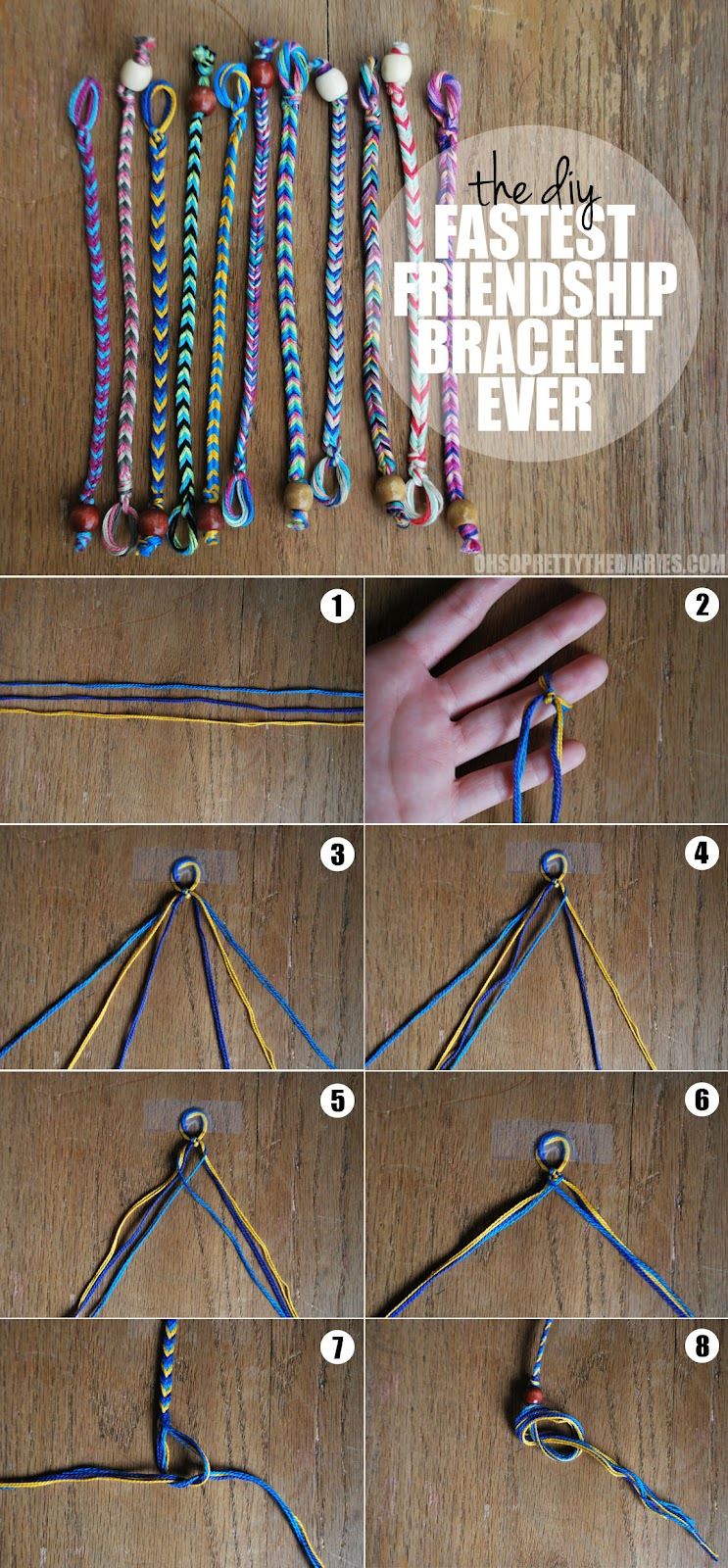 the diy
FASTEST
FRIENDSHIP
BRACELET
EVER

OHSOPRETTYTHEDIARIES.COM

1

2

3

4

5

6

7

8